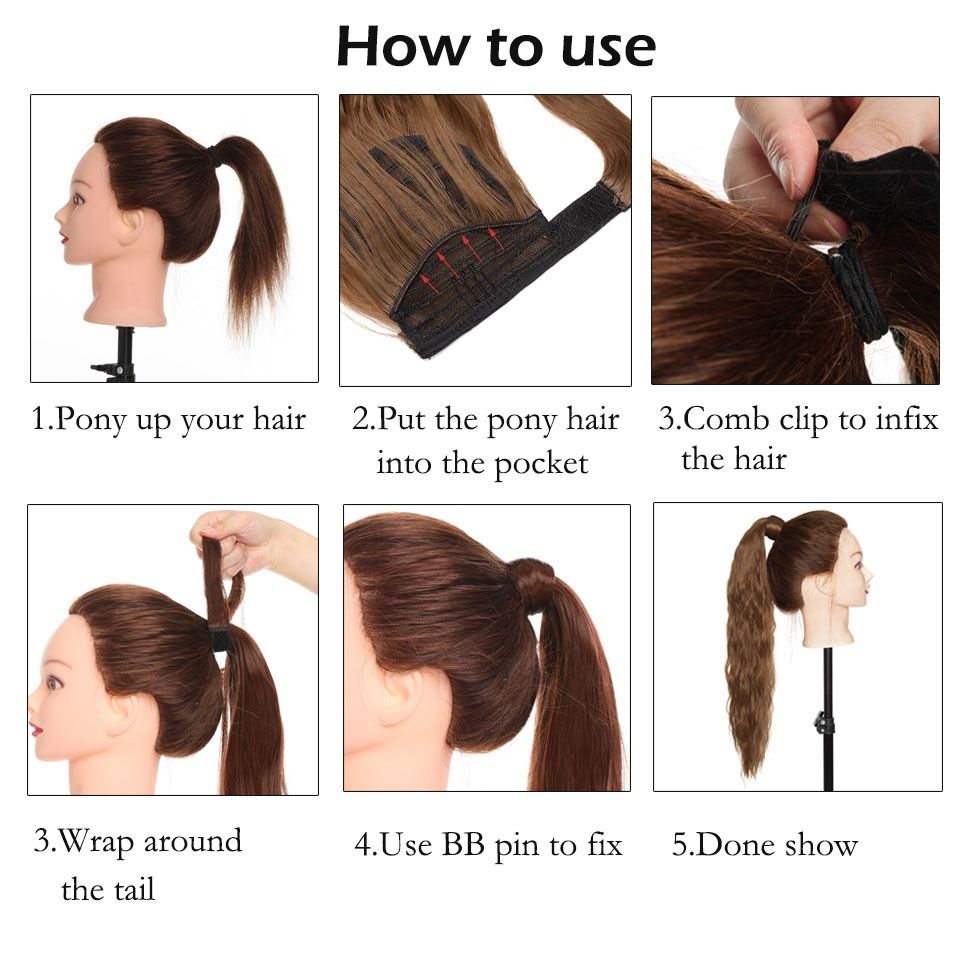 How to use

1.Pony up your hair

2.Put the pony hair into the pocket

3.Comb clip to infix the hair

3.Wrap around the tail

4.Use BB pin to fix

5.Done show